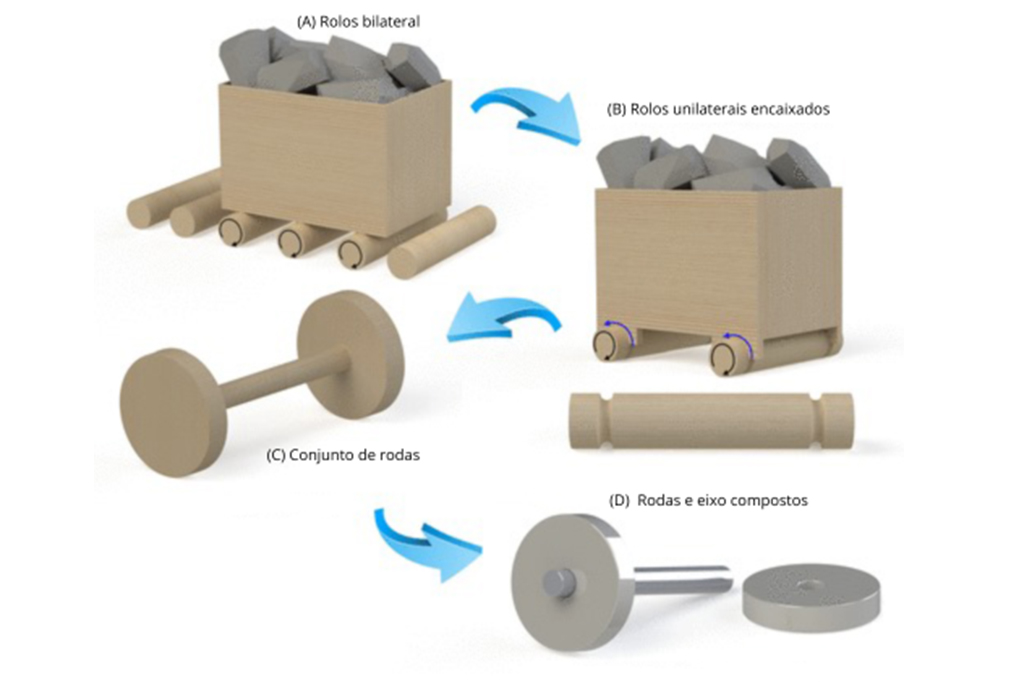 (A) Rolos bilateral

(B) Rolos unilaterais encaixados

(C) Conjunto de rodas

(D) Rodas e eixo compostos